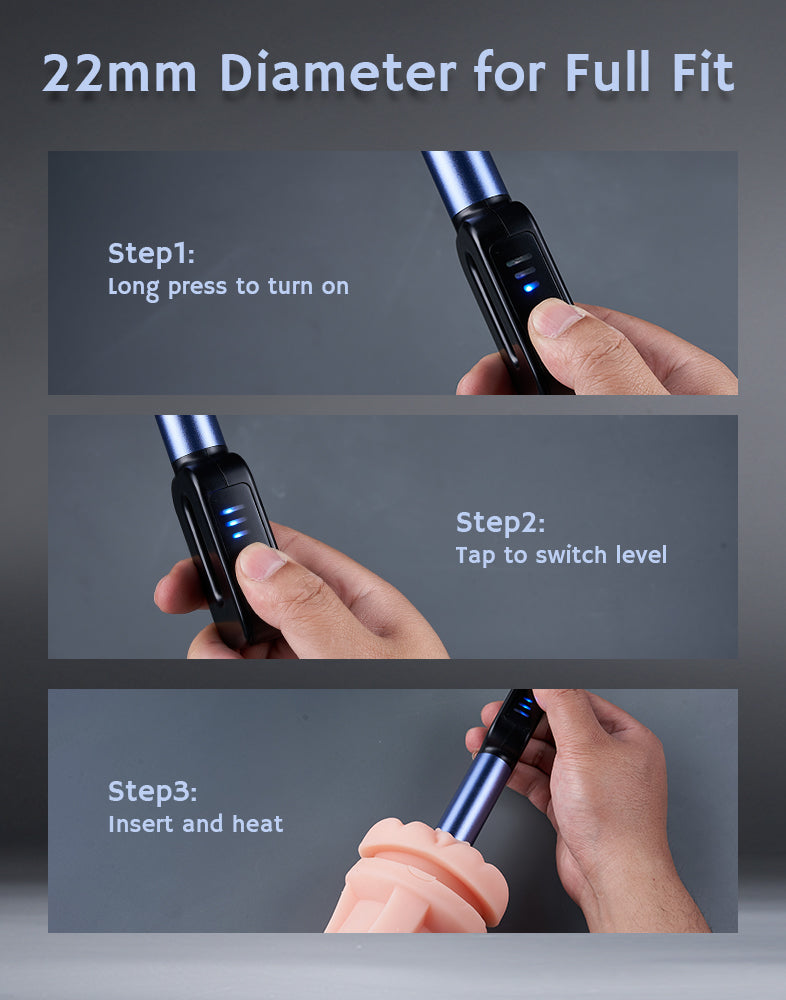 22mm Diameter for Full Fit

Step1:
Long press to turn on

Step2:
Tap to switch level

Step3:
Insert and heat