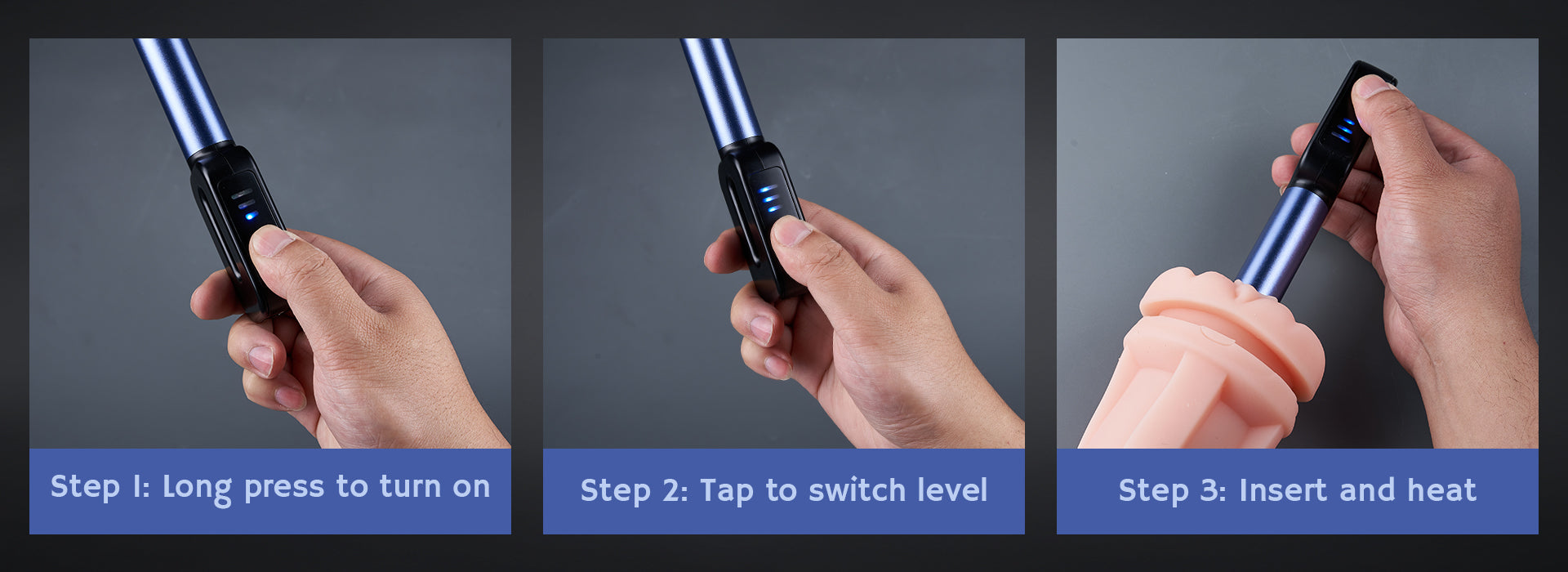 Step 1: Long press to turn on

Step 2: Tap to switch level

Step 3: Insert and heat